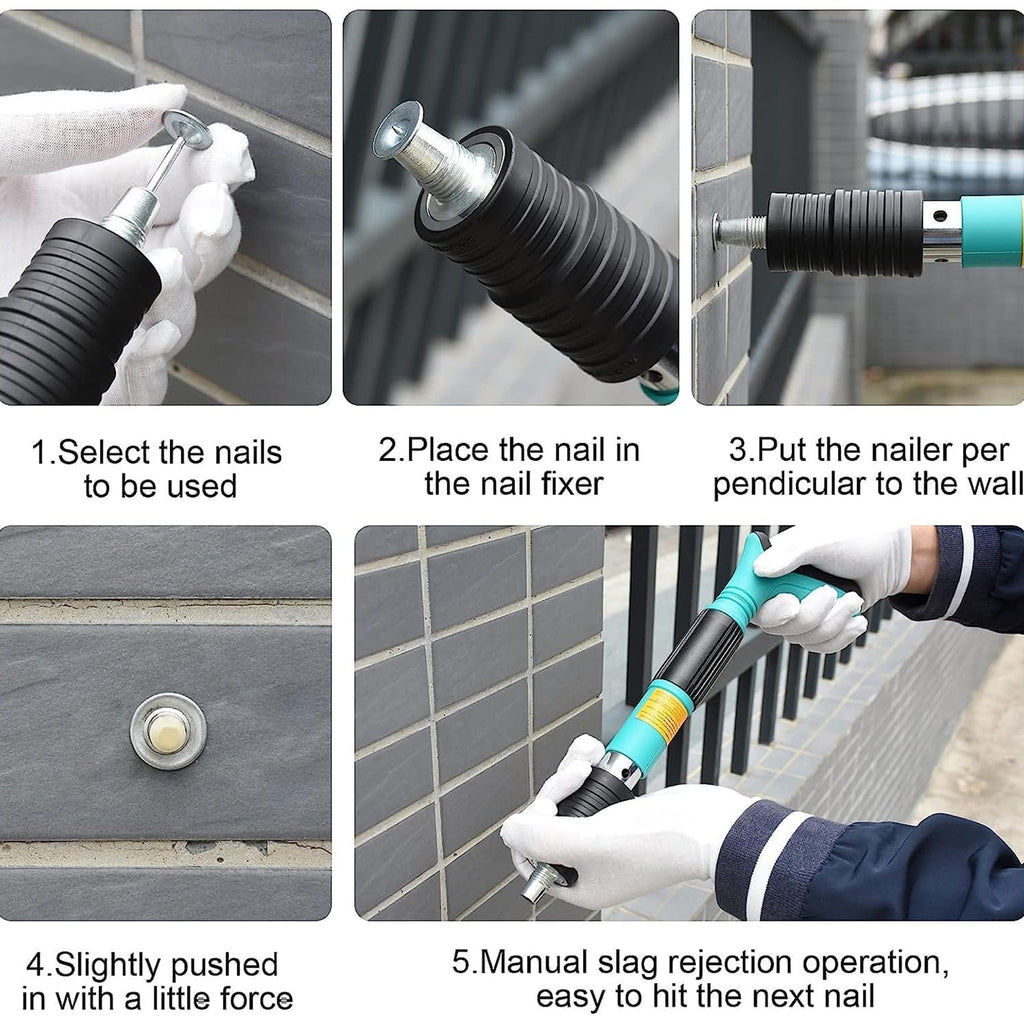 1.Select the nails to be used

2.Place the nail in the nail fixer

3.Put the nailer per pendicular to the wall

4.Slightly pushed in with a little force

5.Manual slag rejection operation, easy to hit the next nail