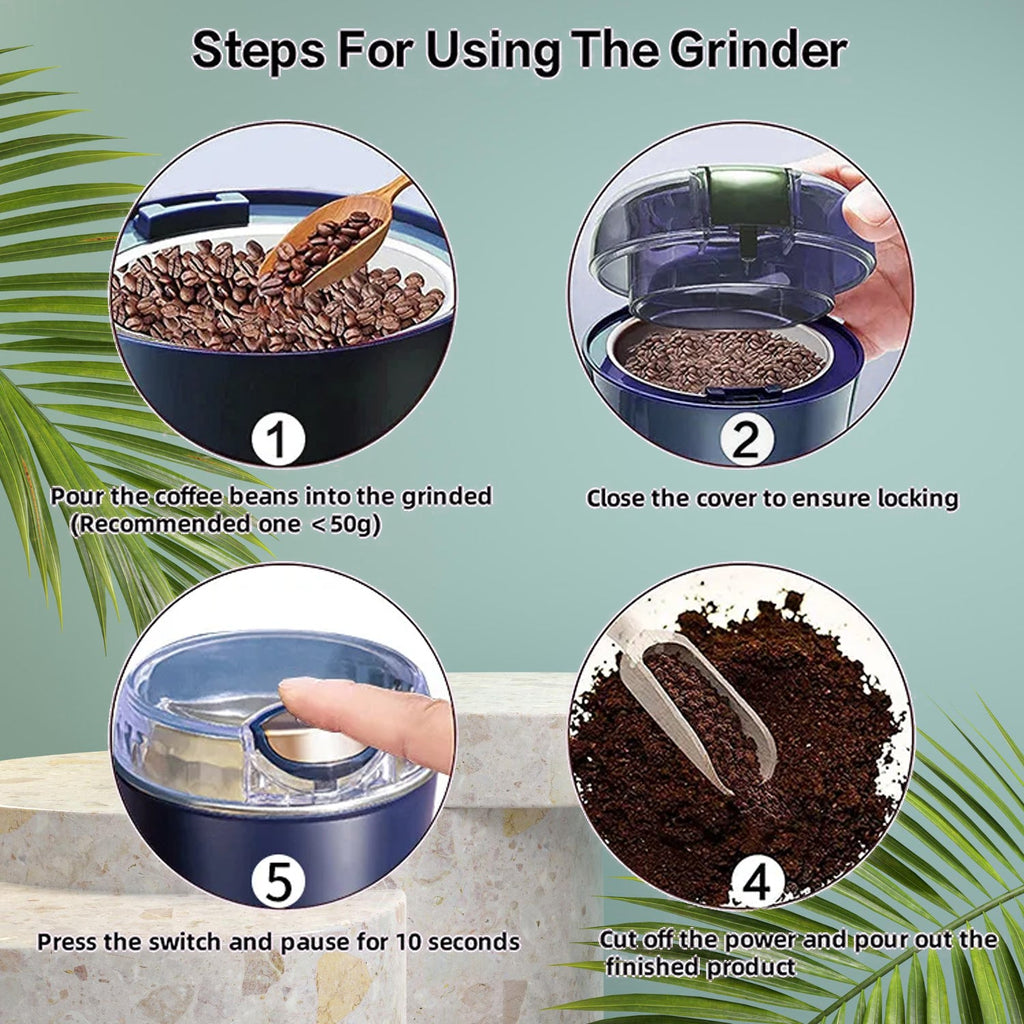 Steps For Using The Grinder

1

Pour the coffee beans into the grinded (Recommended one <50g)

2

Close the cover to ensure locking

5

Press the switch and pause for 10 seconds

4

Cut off the power and pour out the finished product